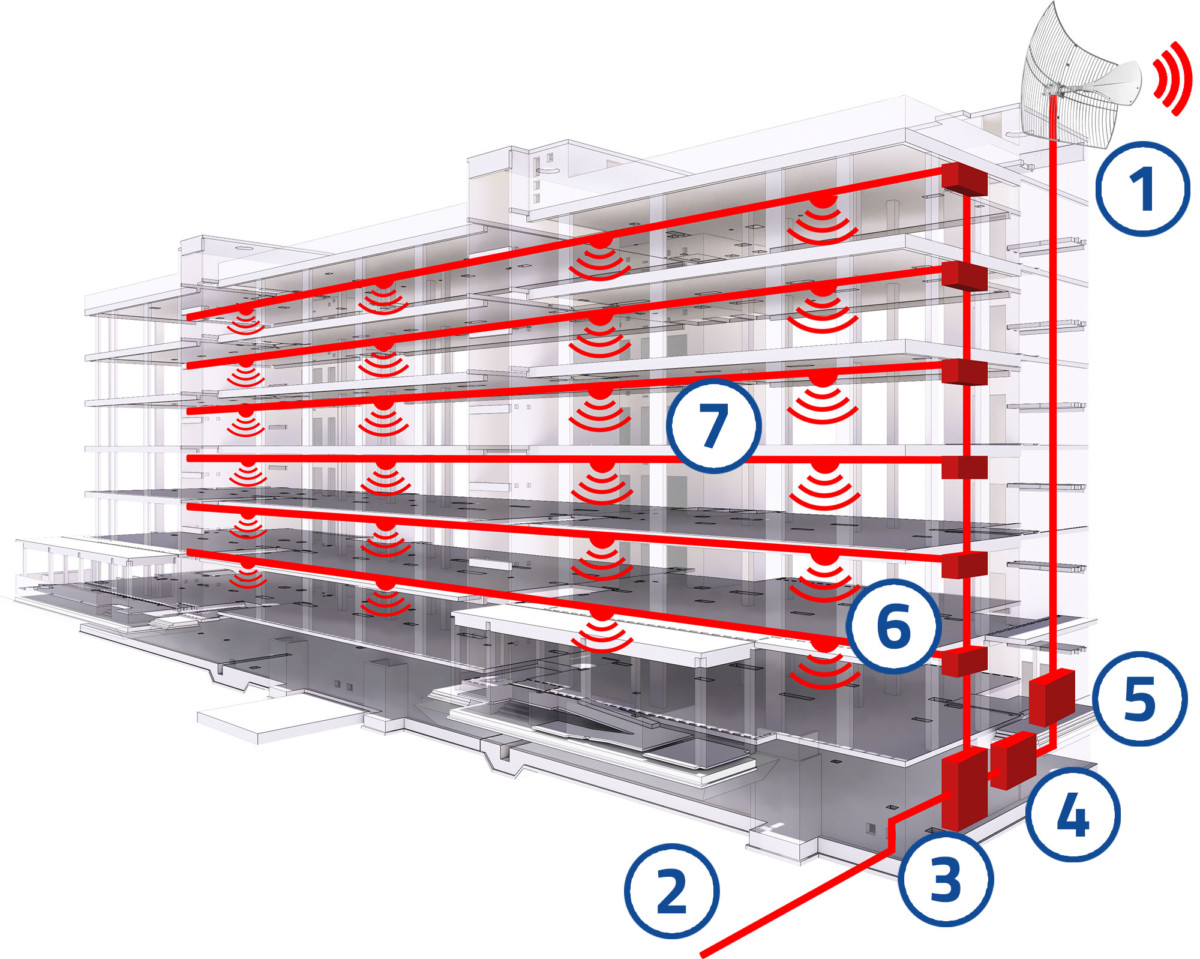 1
7
6
5
4
3
2